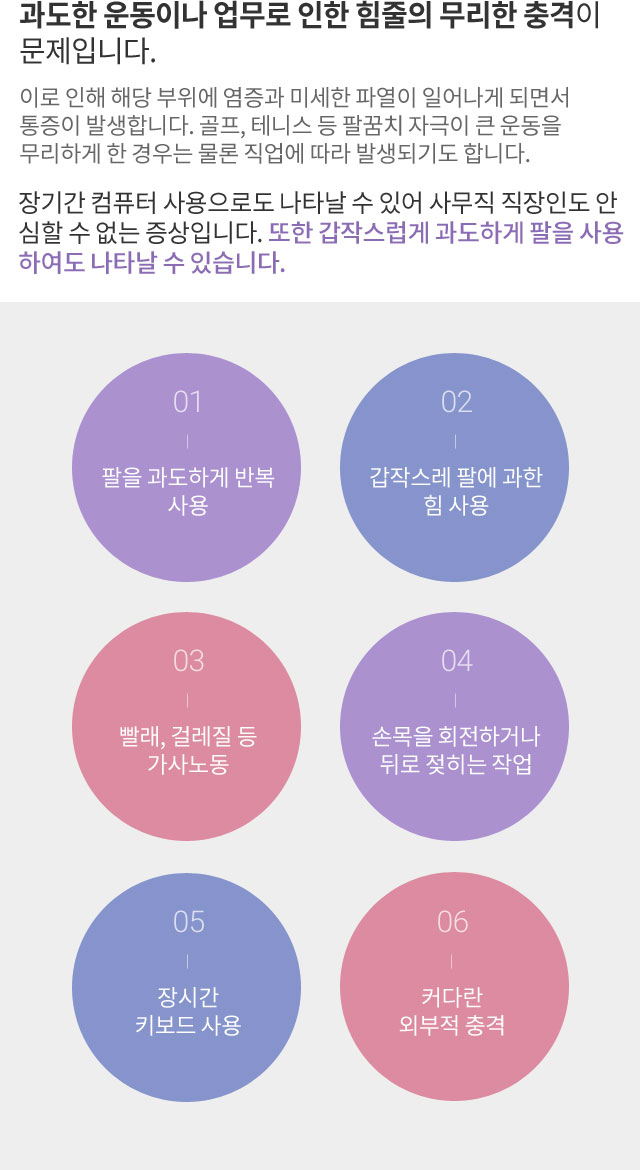 과도한 운동이나 업무로 인한 힘줄의 무리한 충격이 문제입니다.

이로 인해 해당 부위에 염증과 미세한 파열이 일어나게 되면서 통증이 발생합니다. 골프, 테니스 등 팔꿈치 자극이 큰 운동을 무리하게 한 경우는 물론 직업에 따라 발생되기도 합니다.

장기간 컴퓨터 사용으로도 나타날 수 있어 사무직 직장인도 안심할 수 없는 증상입니다. 또한 갑작스럽게 과도하게 팔을 사용하여도 나타날 수 있습니다.

01
팔을 과도하게 반복
사용

02
갑작스레 팔에 과한
힘 사용

03
빨래, 걸레질 등
가사노동

04
손목을 회전하거나
뒤로 젖히는 작업

05
장시간
키보드 사용

06
커다란
외부적 충격