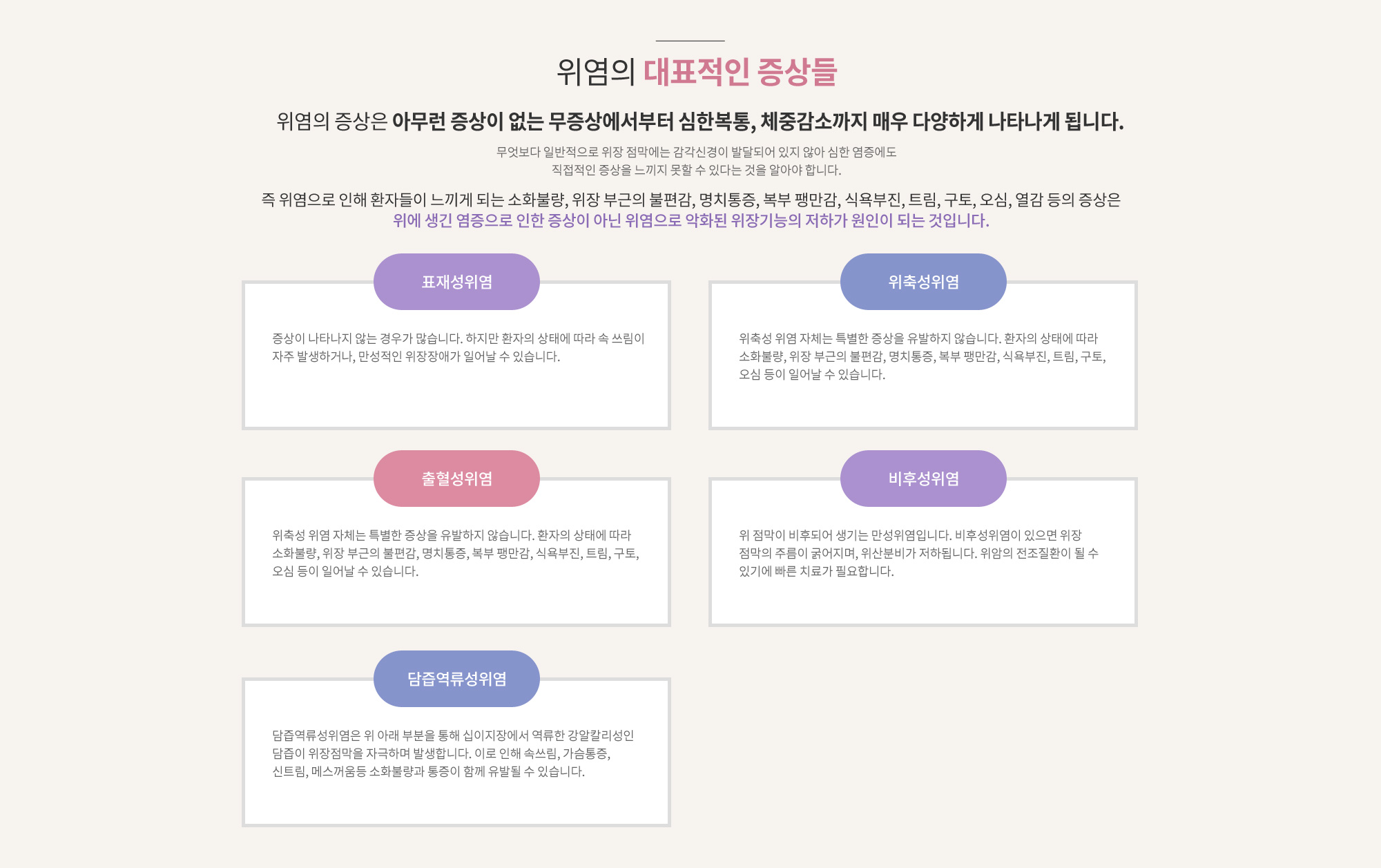 위염의 대표적인 증상들

위염의 증상은 아무런 증상이 없는 무증상에서부터 심한복통, 체중감소까지 매우 다양하게 나타나게 됩니다.

무엇보다 일반적으로 위장 점막에는 감각신경이 발달되어 있지 않아 심한 염증에도 직접적인 증상을 느끼지 못할 수 있다는 것을 알아야 합니다.

즉 위염으로 인해 환자들이 느끼게 되는 소화불량, 위장 부근의 불편감, 명치통증, 복부 팽만감, 식욕부진, 트림, 구토, 오심, 열감 등의 증상은 위에 생긴 염증으로 인한 증상이 아닌 위염으로 악화된 위장기능의 저하가 원인이 되는 것입니다.

표재성위염

증상이 나타나지 않는 경우가 많습니다. 하지만 환자의 상태에 따라 속 쓰림이 자주 발생하거나, 만성적인 위장장애가 일어날 수 있습니다.

위축성위염

위축성 위염 자체는 특별한 증상을 유발하지 않습니다. 환자의 상태에 따라 소화불량, 위장 부근의 불편감, 명치통증, 복부 팽만감, 식욕부진, 트림, 구토, 오심 등이 일어날 수 있습니다.

출혈성위염

위축성 위염 자체는 특별한 증상을 유발하지 않습니다. 환자의 상태에 따라 소화불량, 위장 부근의 불편감, 명치통증, 복부 팽만감, 식욕부진, 트림, 구토, 오심 등이 일어날 수 있습니다.

비후성위염

위 점막이 비후되어 생기는 만성위염입니다. 비후성위염이 있으면 위장 점막의 주름이 굵어지며, 위산분비가 저하됩니다. 위암의 전조질환이 될 수 있기에 빠른 치료가 필요합니다.

담즙역류성위염

담즙역류성위염은 위 아래 부분을 통해 십이지장에서 역류한 강알칼리성인 담즙이 위장점막을 자극하며 발생합니다. 이로 인해 속쓰림, 가슴통증, 신트림, 메스꺼움등 소화불량과 통증이 함께 유발될 수 있습니다.