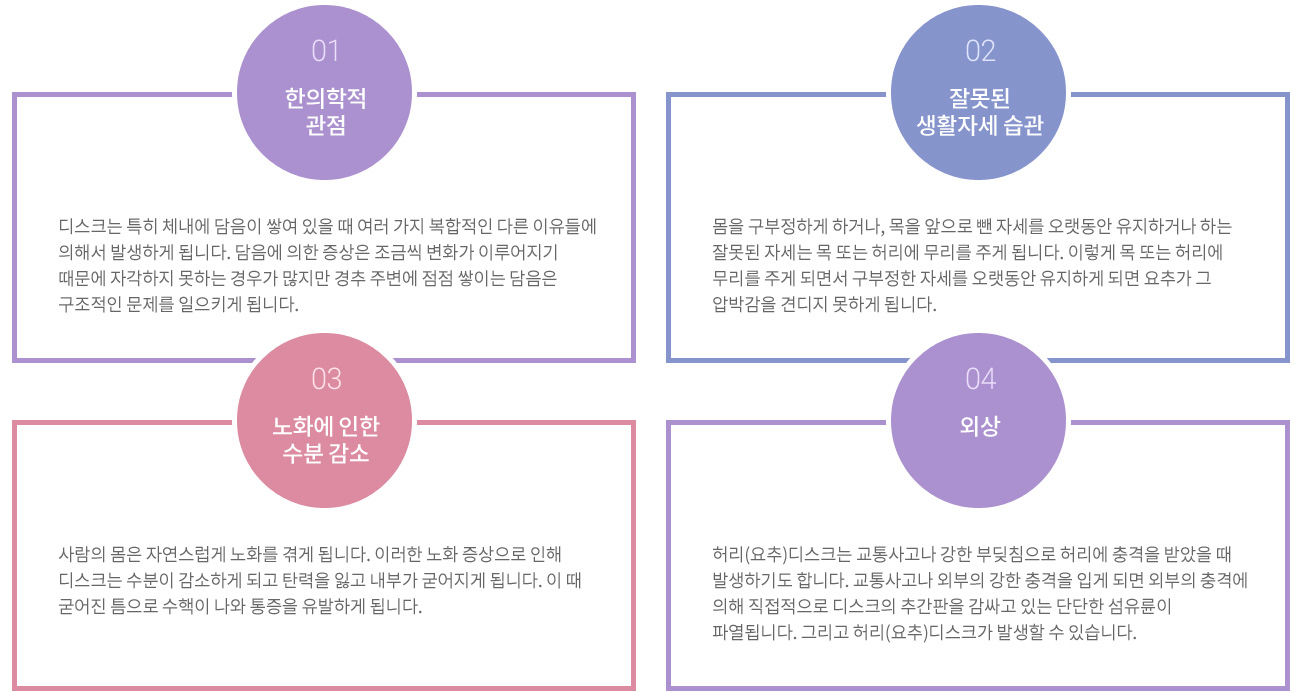 01

한의학적
관점

디스크는 특히 체내에 담음이 쌓여 있을 때 여러 가지 복합적인 다른 이유들에 의해서 발생하게 됩니다. 담음에 의한 증상은 조금씩 변화가 이루어지기 때문에 자각하지 못하는 경우가 많지만 경추 주변에 점점 쌓이는 담음은 구조적인 문제를 일으키게 됩니다.

02

잘못된
생활자세 습관

몸을 구부정하게 하거나, 목을 앞으로 뺀 자세를 오랫동안 유지하거나 하는 잘못된 자세는 목 또는 허리에 무리를 주게 됩니다. 이렇게 목 또는 허리에 무리를 주게 되면서 구부정한 자세를 오랫동안 유지하게 되면 요추가 그 압박감을 견디지 못하게 됩니다.

03

노화에 인한
수분 감소

사람의 몸은 자연스럽게 노화를 겪게 됩니다. 이러한 노화 증상으로 인해 디스크는 수분이 감소하게 되고 탄력을 잃고 내부가 굳어지게 됩니다. 이 때 굳어진 틈으로 수핵이 나와 통증을 유발하게 됩니다.

04

외상

허리(요추)디스크는 교통사고나 강한 부딪침으로 허리에 충격을 받았을 때 발생하기도 합니다. 교통사고나 외부의 강한 충격을 입게 되면 외부의 충격에 의해 직접적으로 디스크의 추간판을 감싸고 있는 단단한 섬유륜이 파열됩니다. 그리고 허리(요추)디스크가 발생할 수 있습니다.